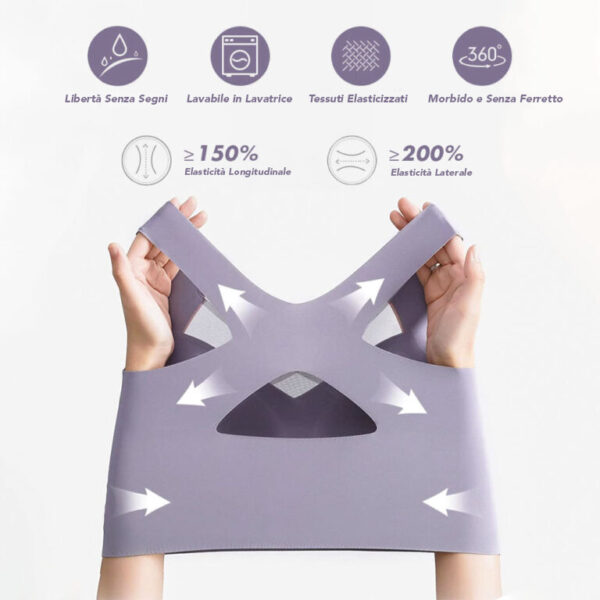 360°

Libertà Senza Segni

Lavabile in Lavatrice

Tessuti Elasticizzati

Morbido e Senza Ferretto

≥150%
Elasticità Longitudinale

≥200%
Elasticità Laterale